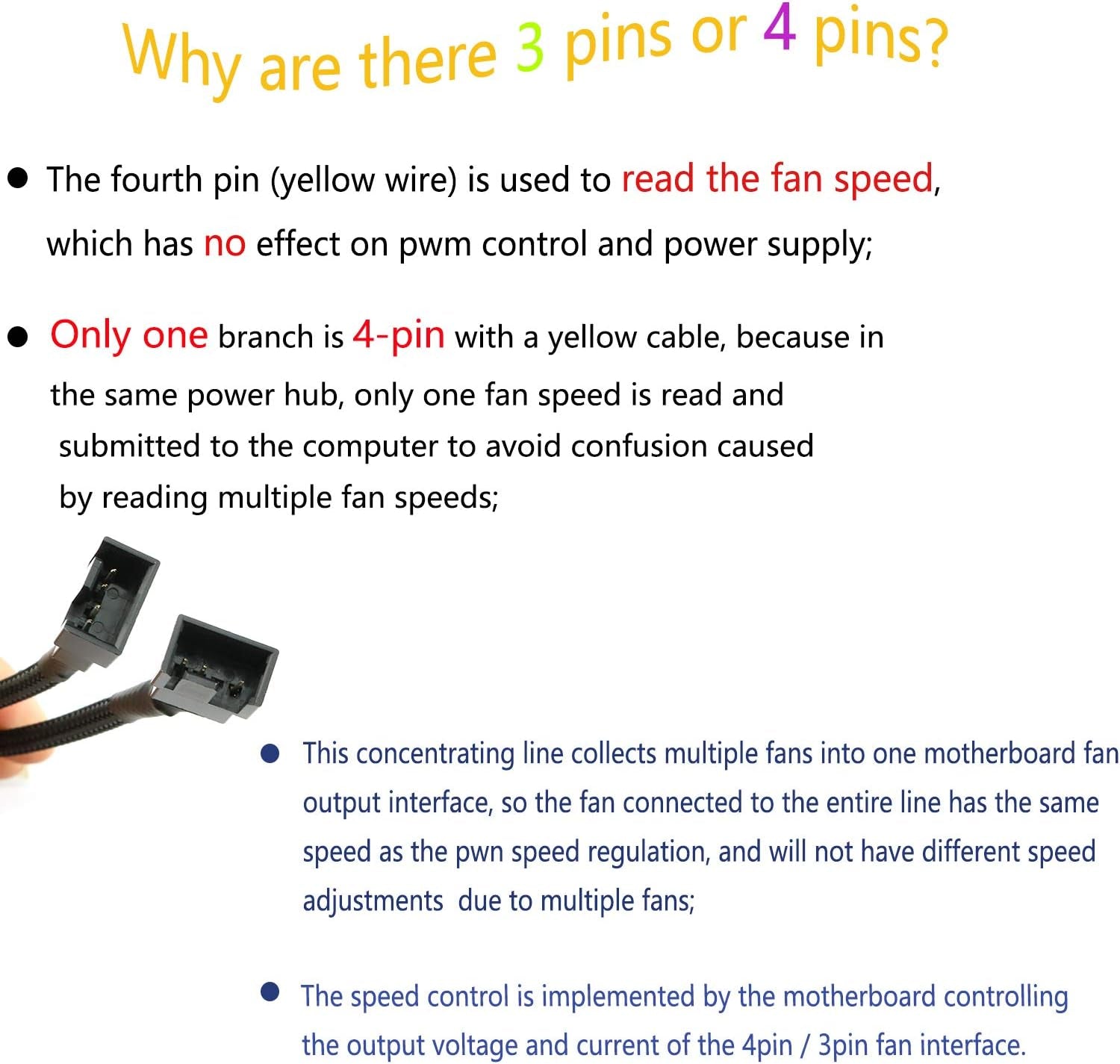 Why are there 3 pins or 4 pins?

● The fourth pin (yellow wire) is used to read the fan speed, which has no effect on pwm control and power supply;

● Only one branch is 4-pin with a yellow cable, because in the same power hub, only one fan speed is read and submitted to the computer to avoid confusion caused by reading multiple fan speeds;

● This concentrating line collects multiple fans into one motherboard fan output interface, so the fan connected to the entire line has the same speed as the pwn speed regulation, and will not have different speed adjustments due to multiple fans;

● The speed control is implemented by the motherboard controlling the output voltage and current of the 4pin / 3pin fan interface.